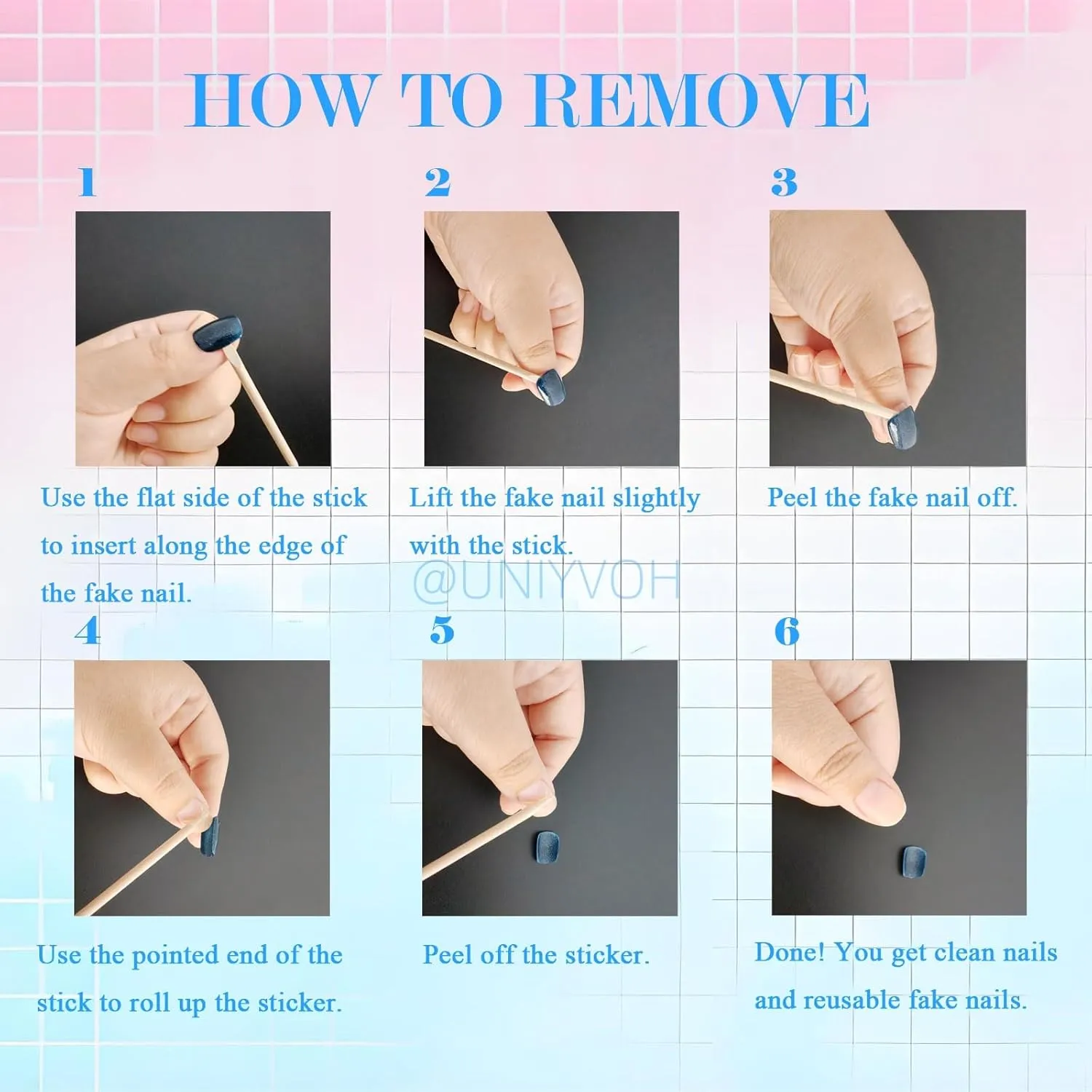 HOW TO REMOVE

1

Use the flat side of the stick to insert along the edge of the fake nail.

2

Lift the fake nail slightly with the stick.

3

Peel the fake nail off.

@UNIYVOH

4

Use the pointed end of the stick to roll up the sticker.

5

Peel off the sticker.

6

Done! You get clean nails and reusable fake nails.