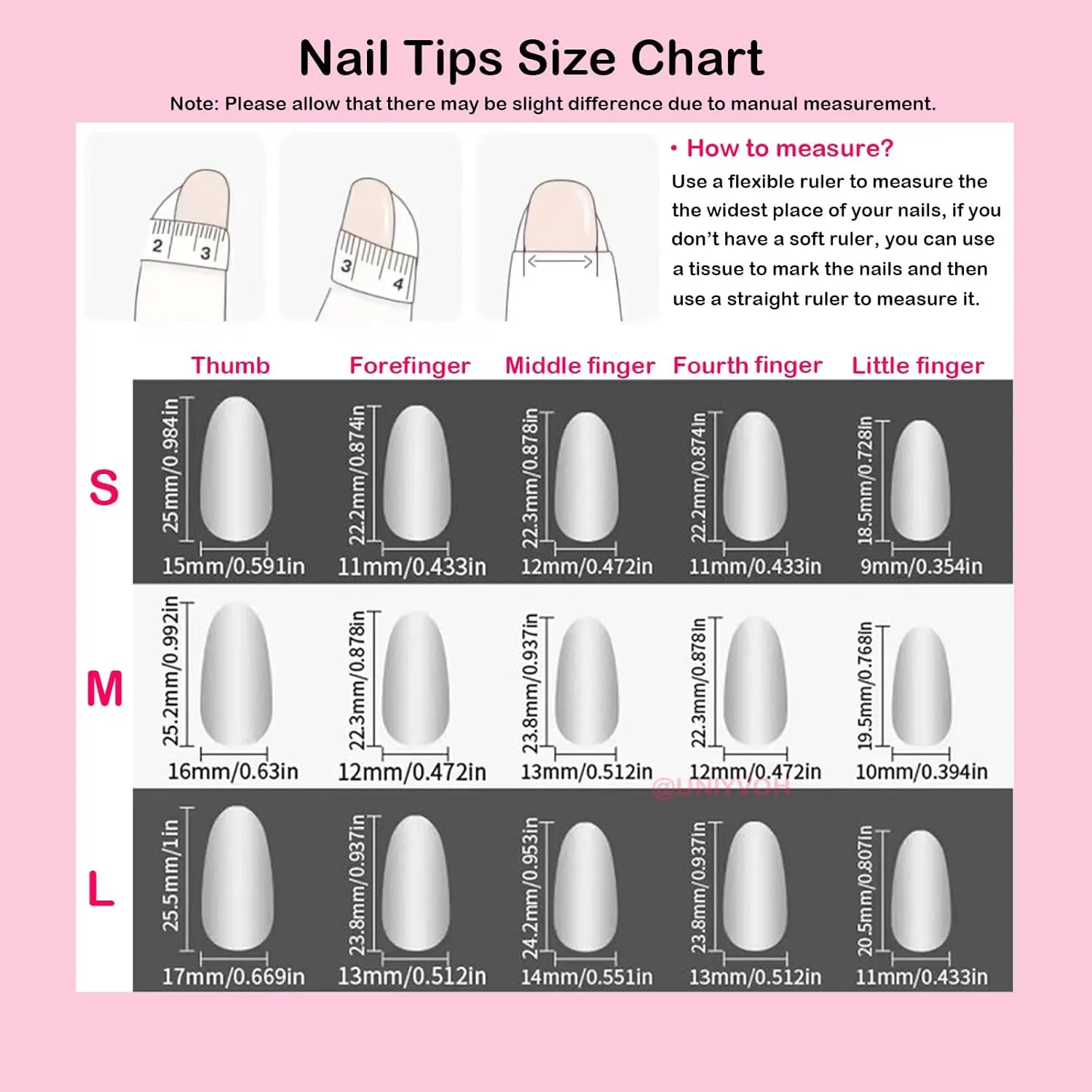 Nail Tips Size Chart

Note: Please allow that there may be slight difference due to manual measurement.

2 3

3 4

• How to measure?

Use a flexible ruler to measure the the widest place of your nails, if you don't have a soft ruler, you can use a tissue to mark the nails and then use a straight ruler to measure it.

| | Thumb | Forefinger | Middle finger | Fourth finger | Little finger |
|---|---|---|---|---|---|
| S | 25mm/0.984in 15mm/0.591in | 22.2mm/0.874in 11mm/0.433in | 22.3mm/0.878in 12mm/0.472in | 22.2mm/0.874in 11mm/0.433in | 18.5mm/0.728in 9mm/0.354in |
| M | 25.2mm/0.992in 16mm/0.63in | 22.3mm/0.878in 12mm/0.472in | 23.8mm/0.937in 13mm/0.512in | 22.3mm/0.878in 12mm/0.472in | 19.5mm/0.768in 10mm/0.394in |
| L | 25.5mm/1in 17mm/0.669in | 23.8mm/0.937in 13mm/0.512in | 24.2mm/0.953in 14mm/0.551in | 23.8mm/0.937in 13mm/0.512in | 20.5mm/0.807in 11mm/0.433in |

@UNIYVOH